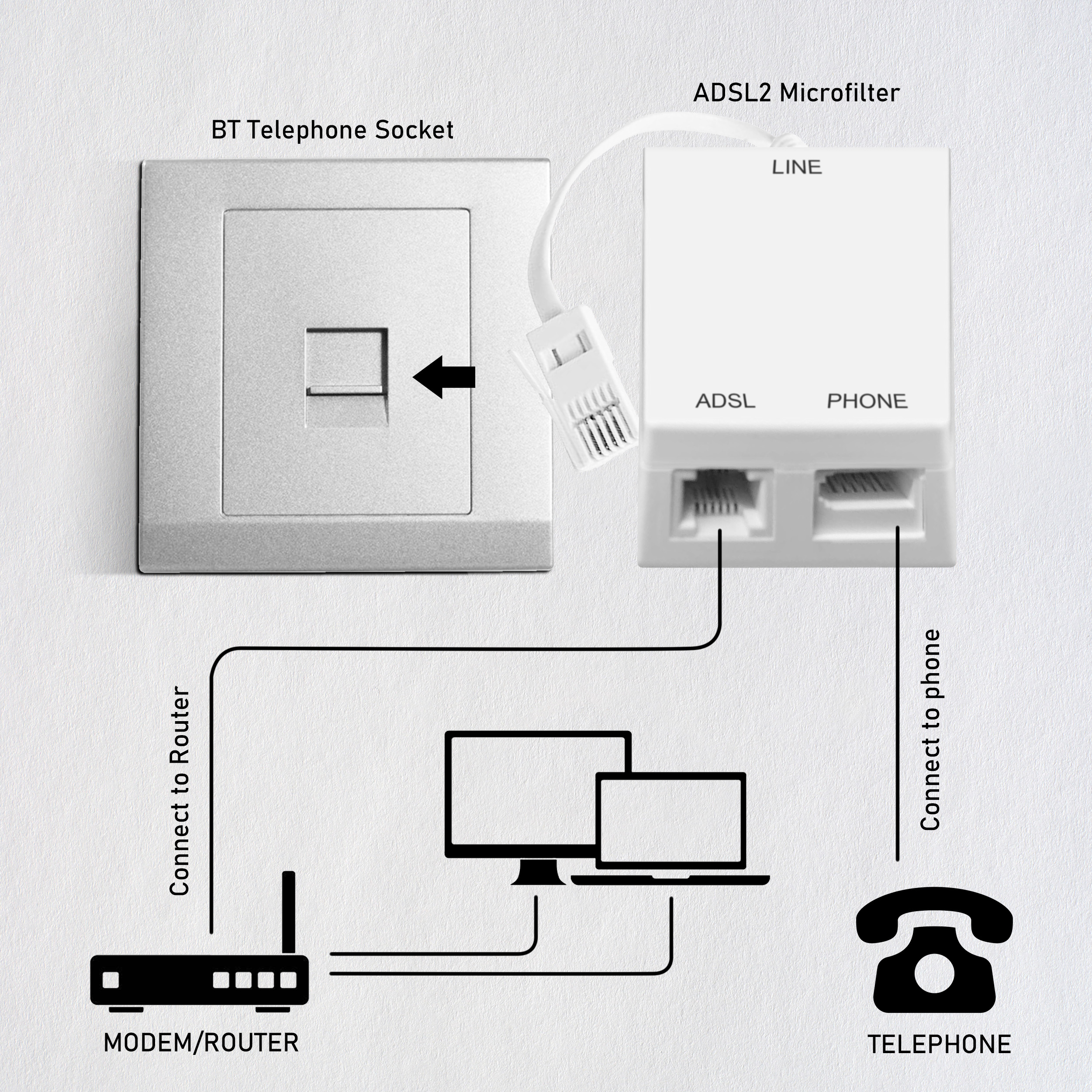 ADSL2 Microfilter

BT Telephone Socket

LINE

ADSL

PHONE

Connect to Router

Connect to phone

MODEM/ROUTER

TELEPHONE